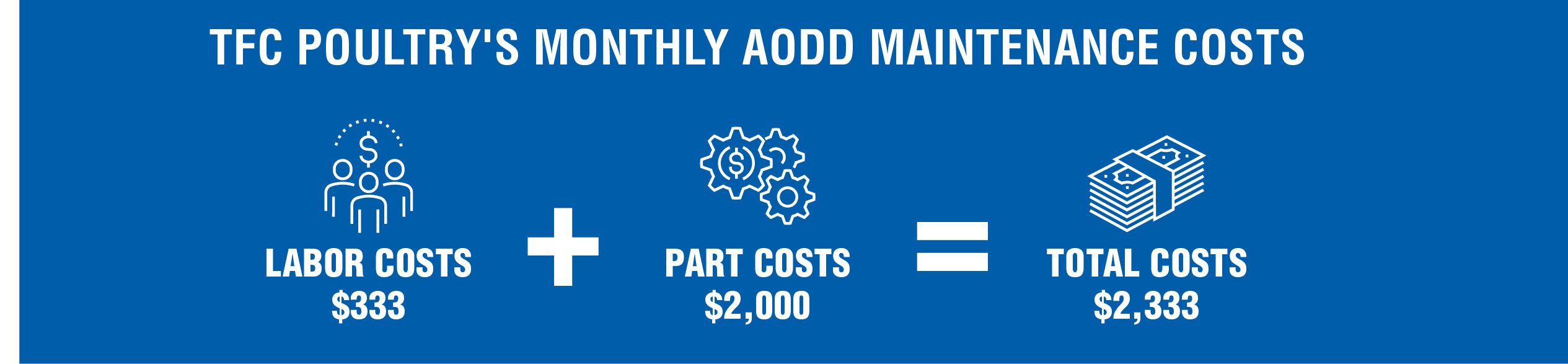 TFC POULTRY'S MONTHLY AODD MAINTENANCE COSTS

LABOR COSTS
$333

+

PART COSTS
$2,000

=

TOTAL COSTS
$2,333